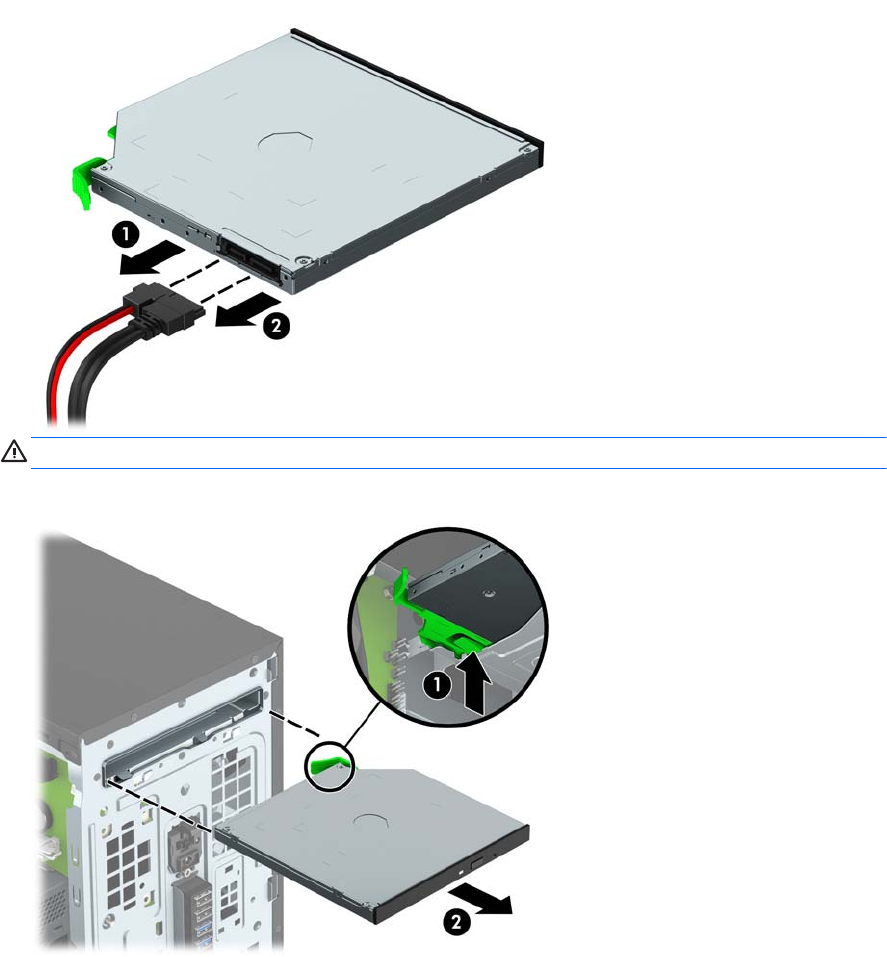 1

2

1

2