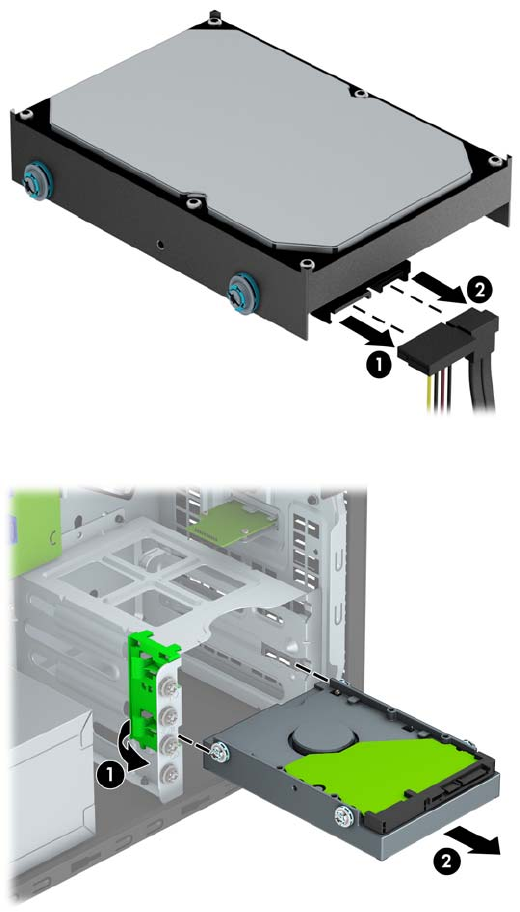 2
1
1
2