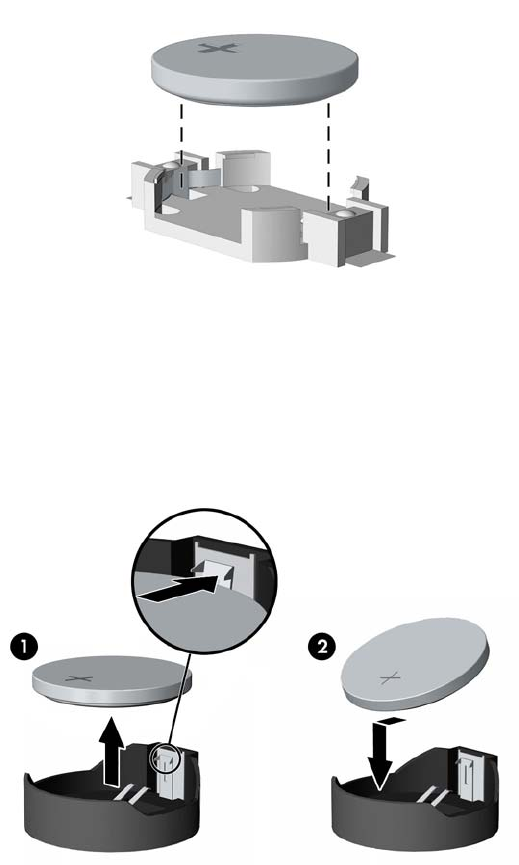 1

2