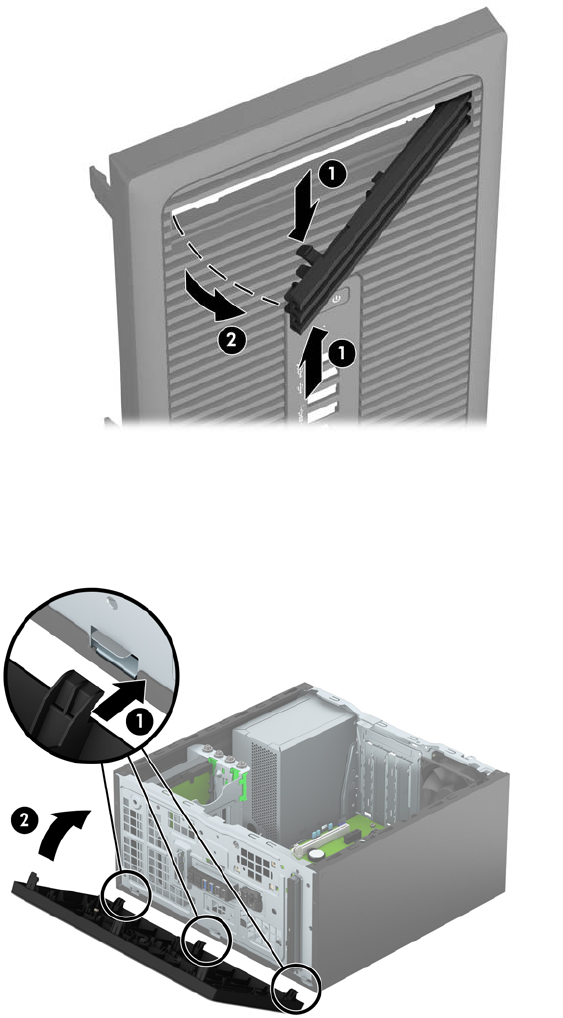 1
2
1
1
2