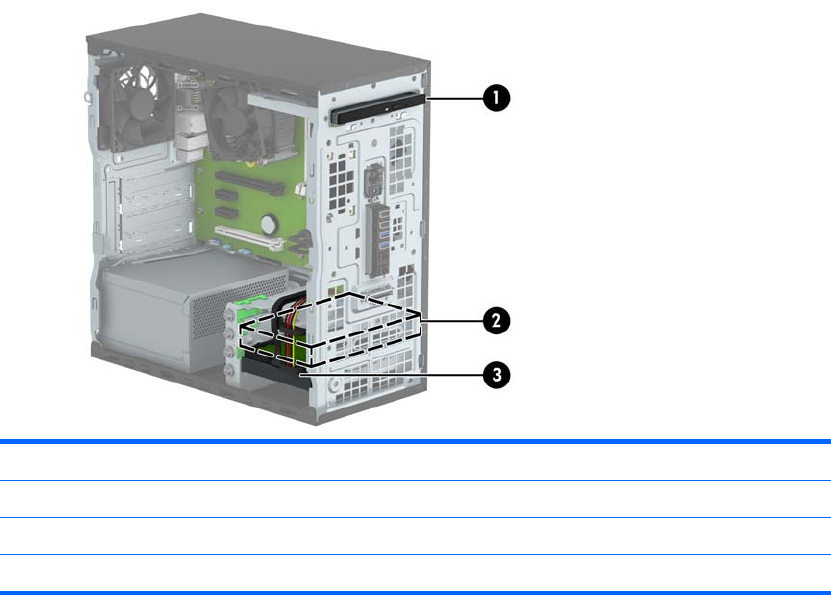 1
2
3