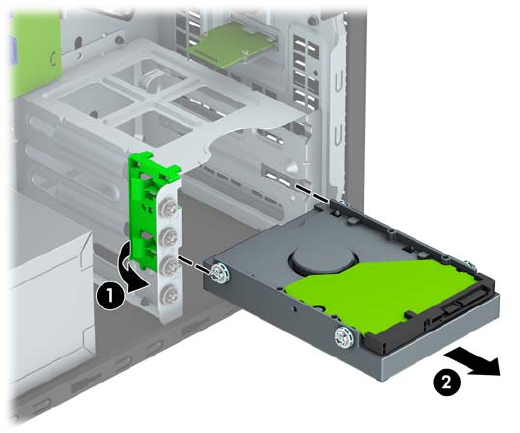 1
2