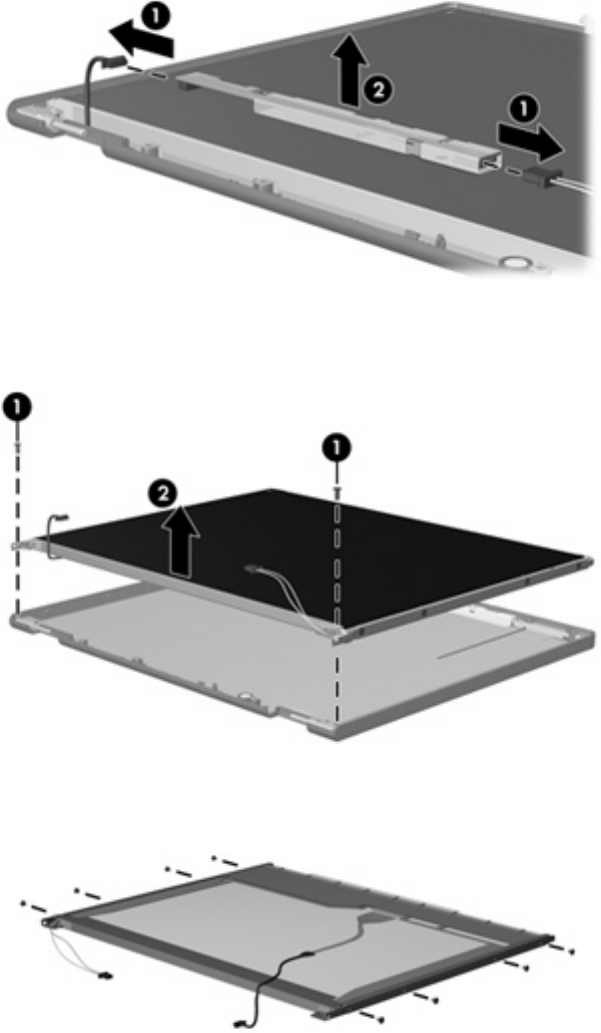 1
2
1

1
1
2