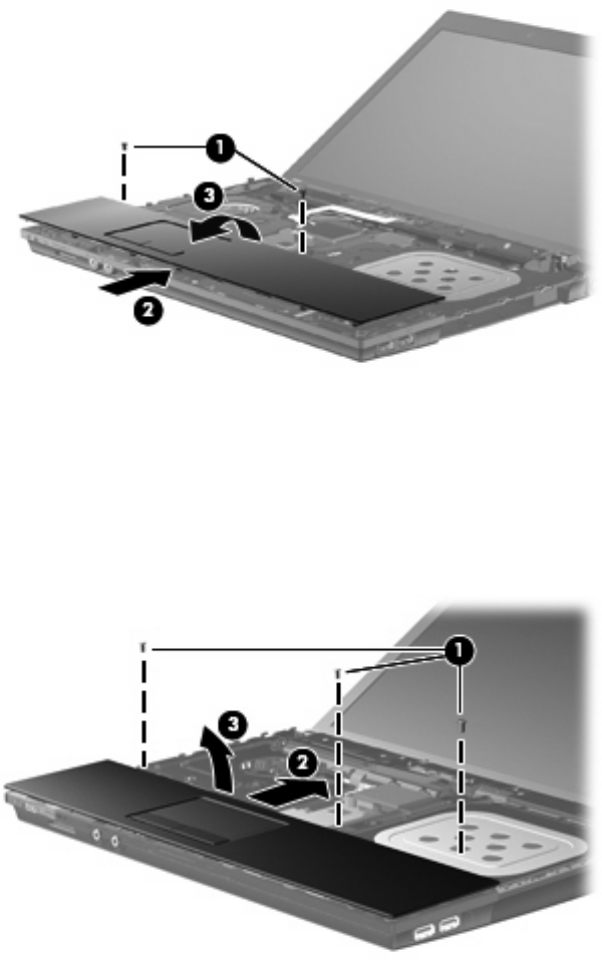 1
3
2

1
3
2