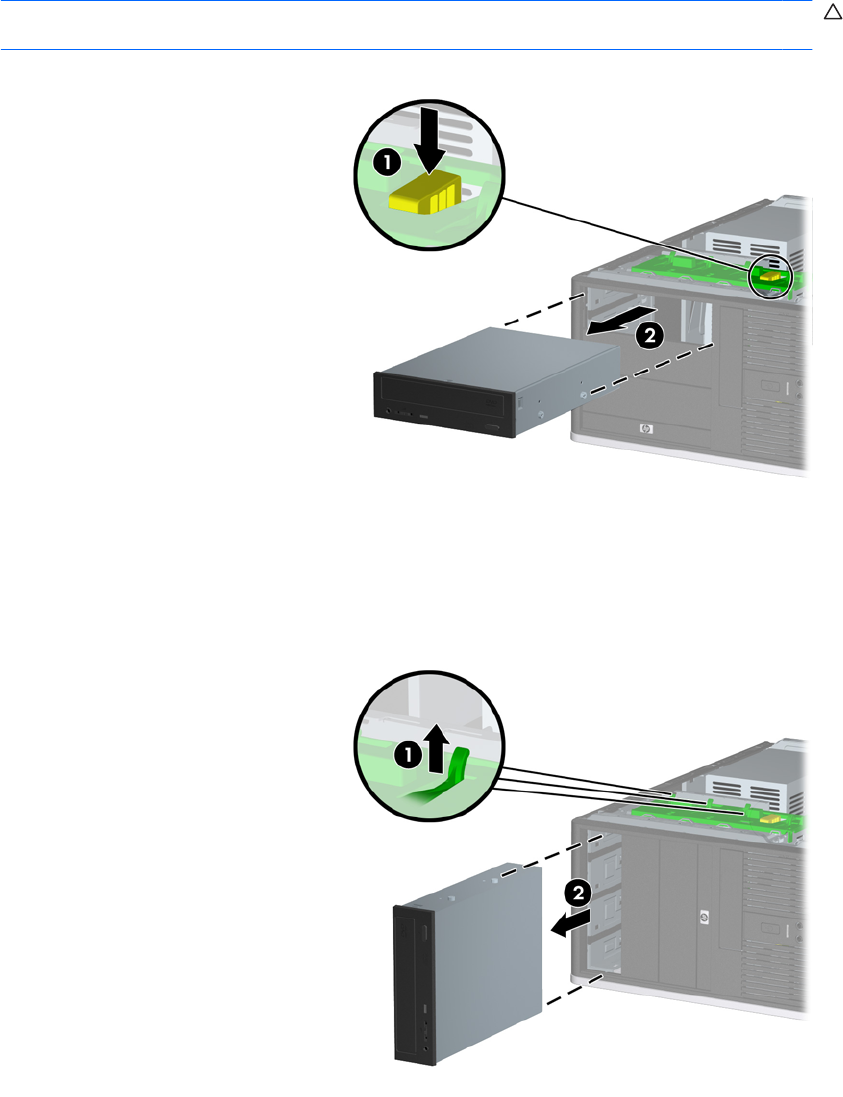 1
2
1
2