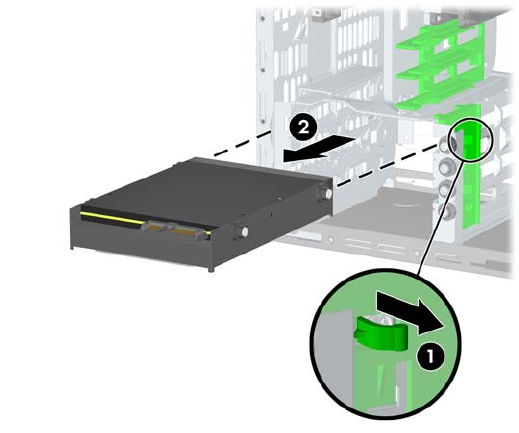 2

1