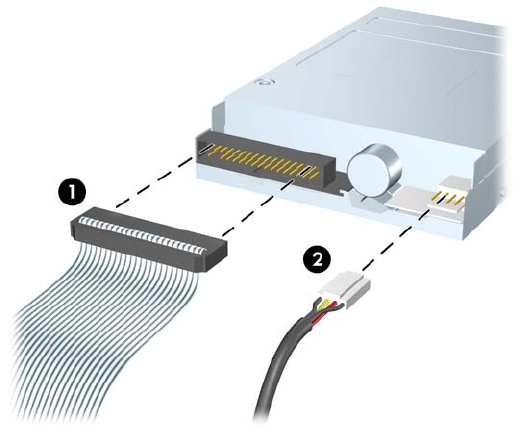 1
2