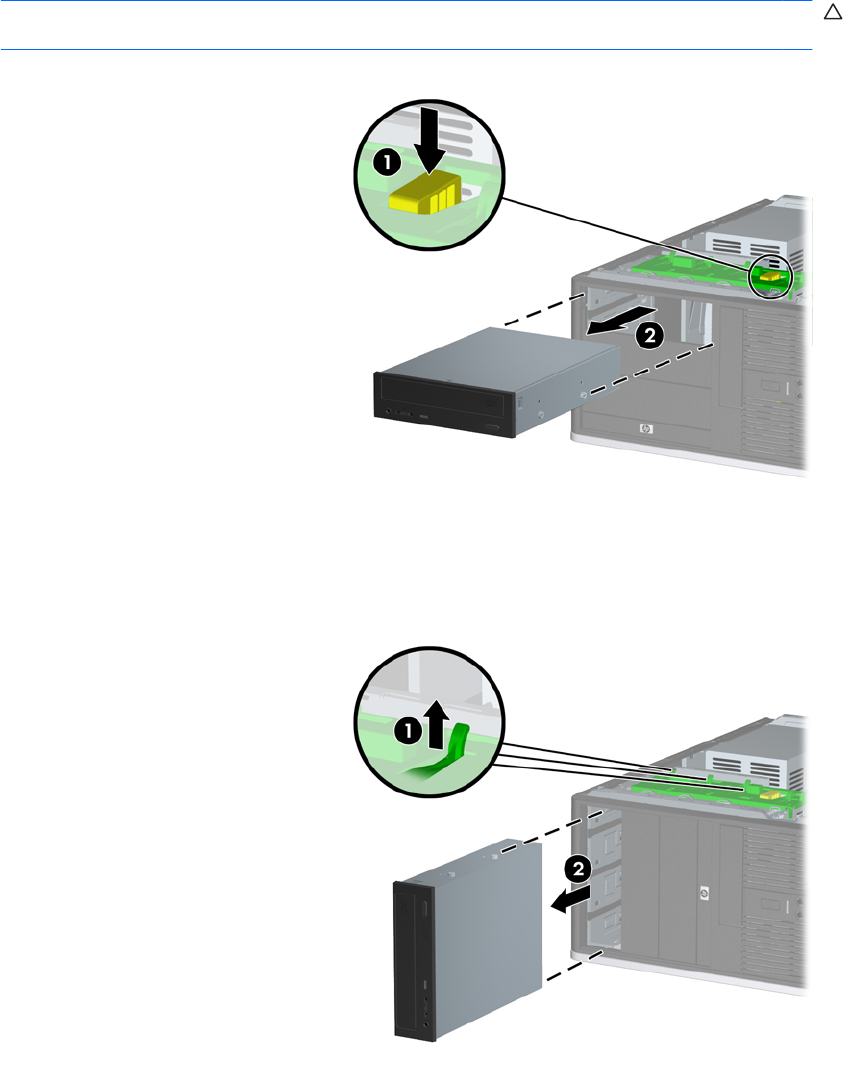 1

2

1

2