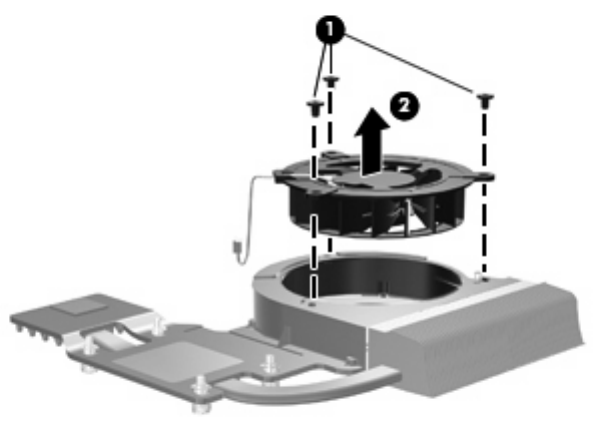 1
2