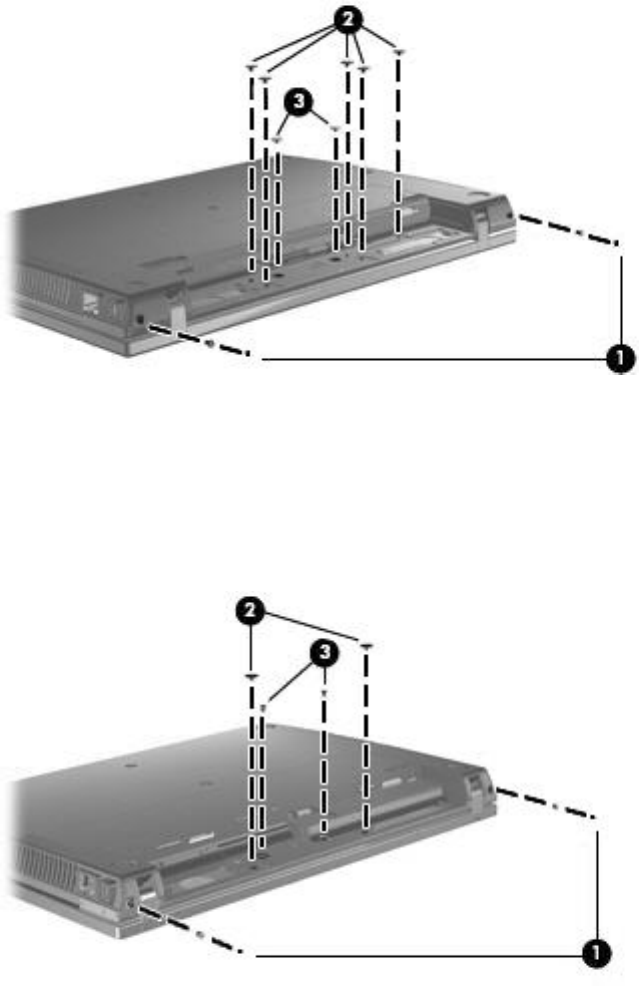 2
3
1
2
3
1