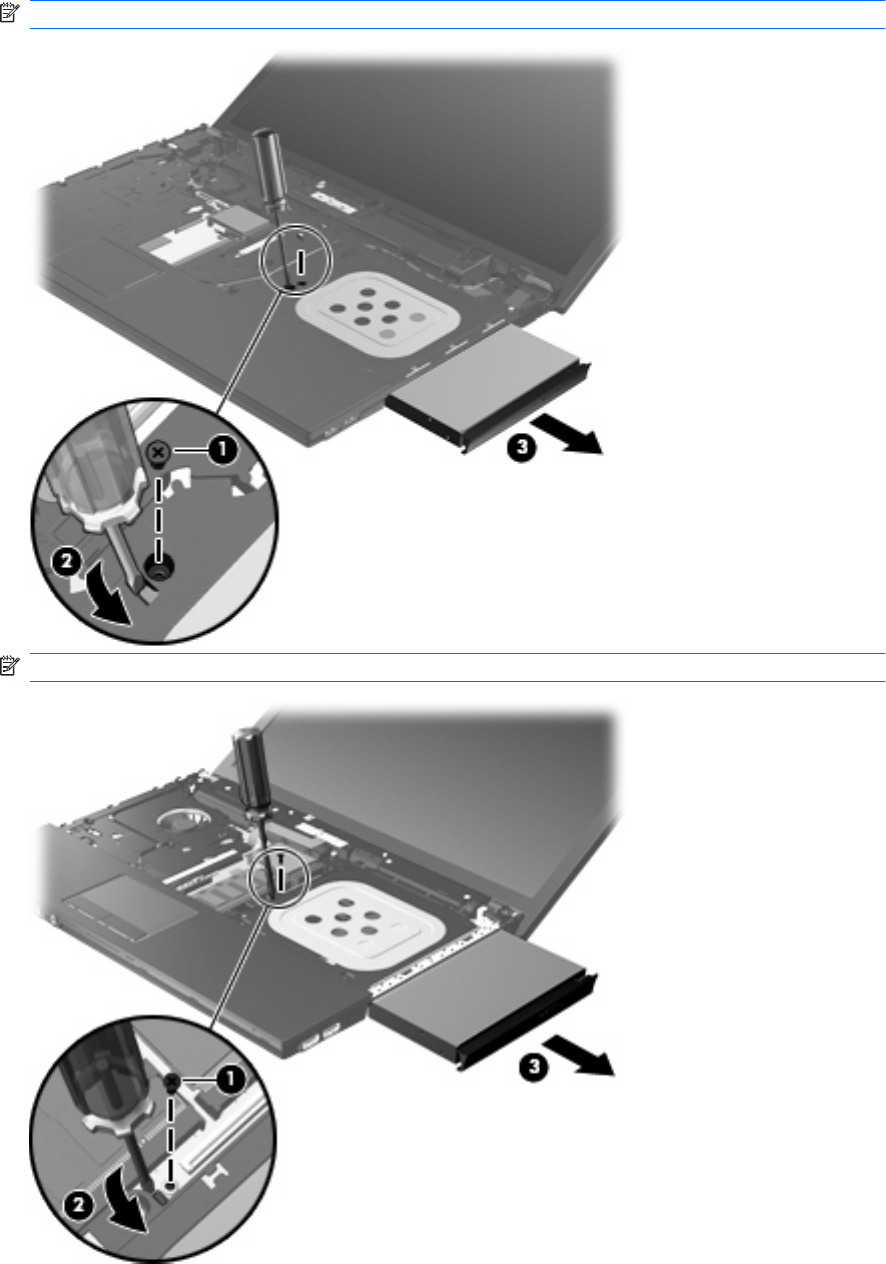 1

2

3

1

2

3