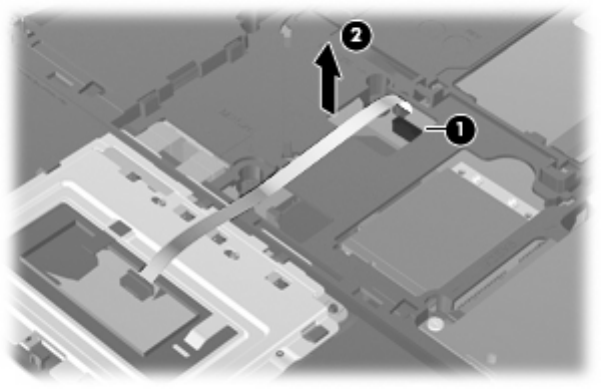 2
1