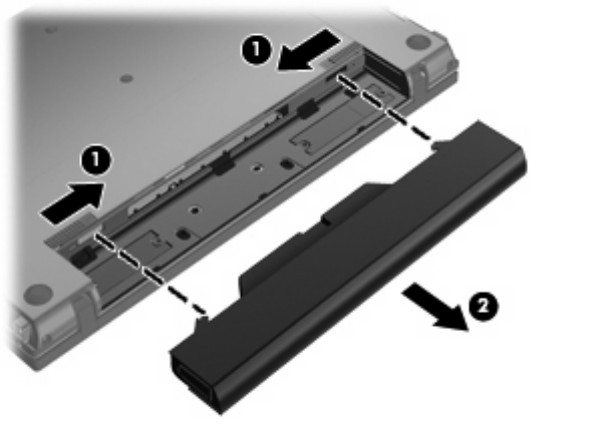 1
1
2