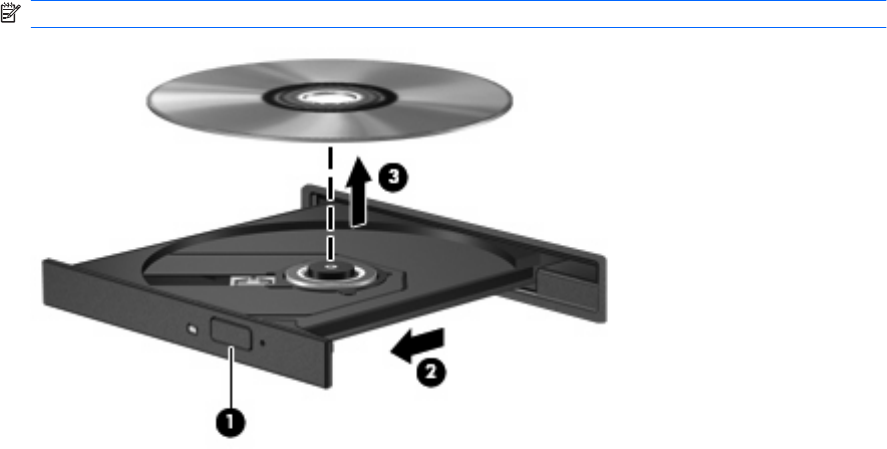 3

2

1