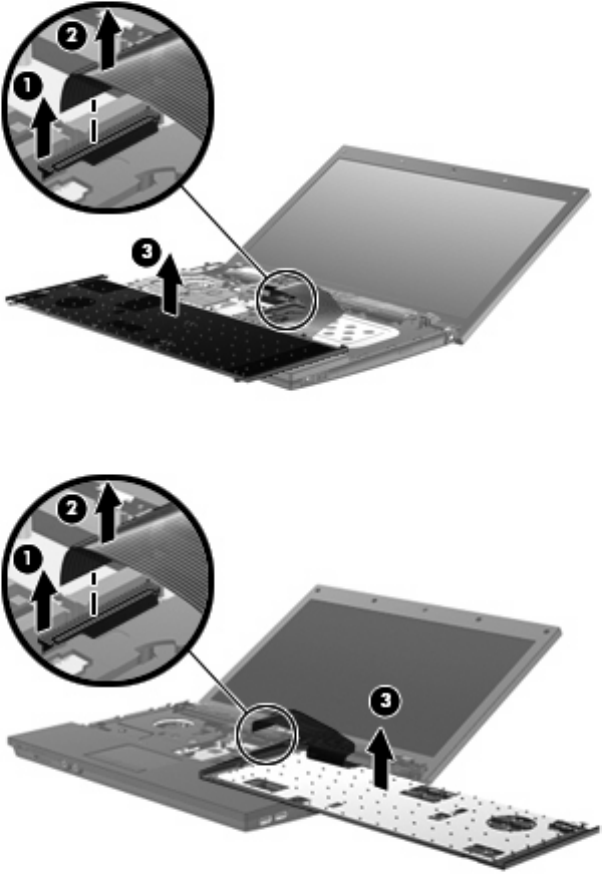 2
1
3
2
1
3