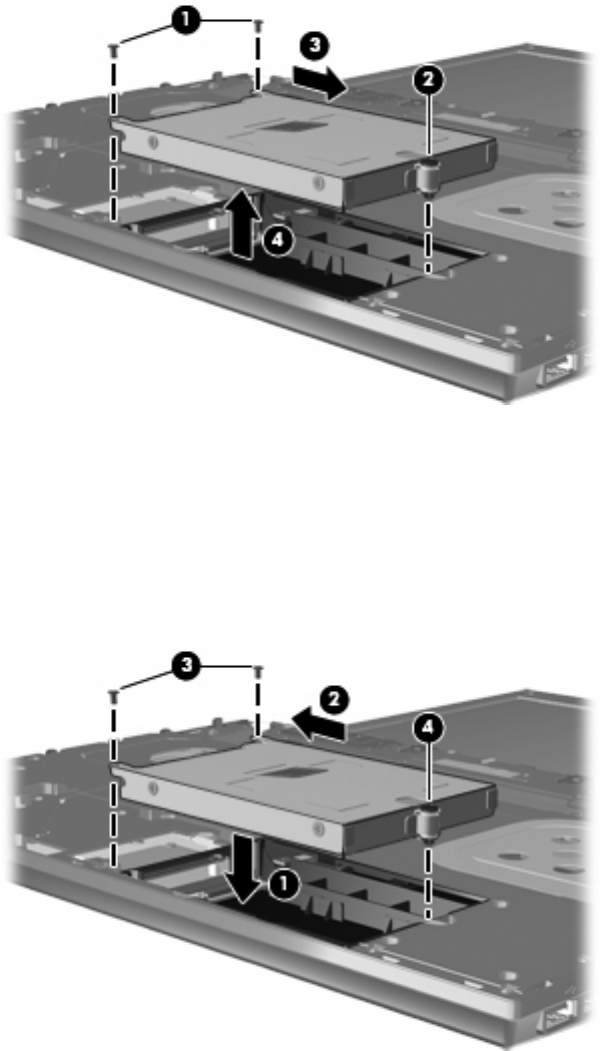 1
3
2
4

3
2
4
1