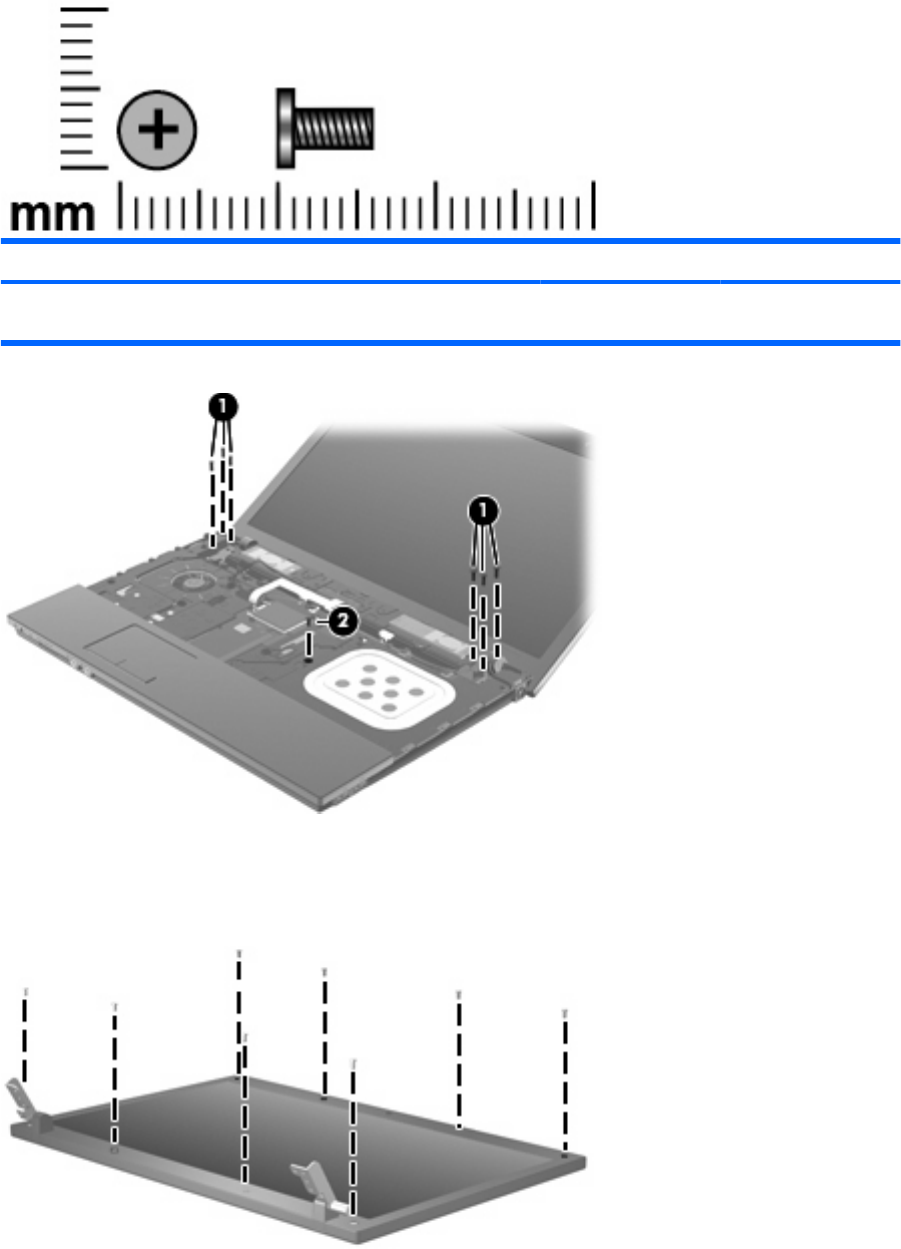 mm

1

1

2