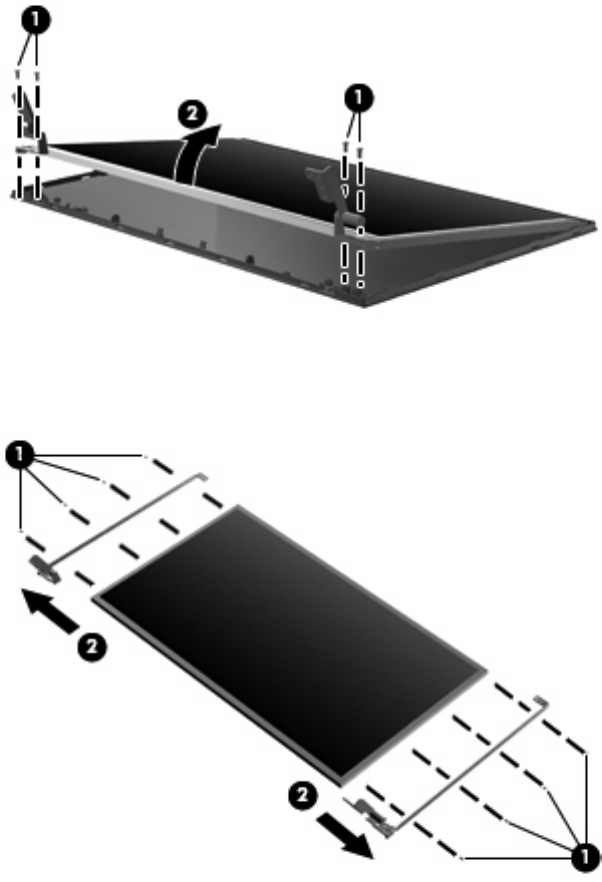 1
2
1

1
2
2
1