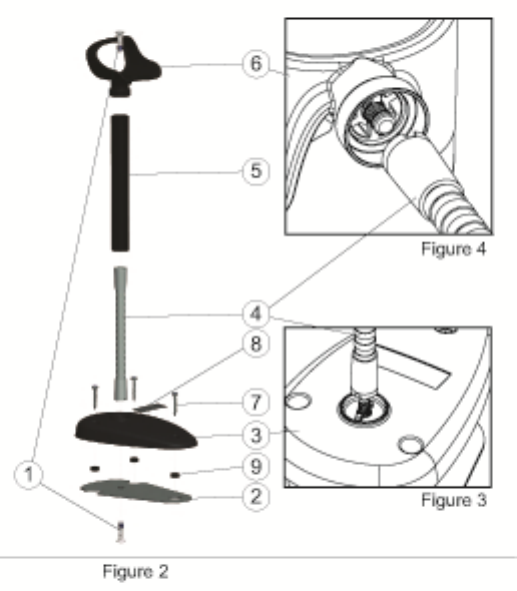 6

5

Figure 4

4

8

7

3

9

1

2

Figure 3

Figure 2