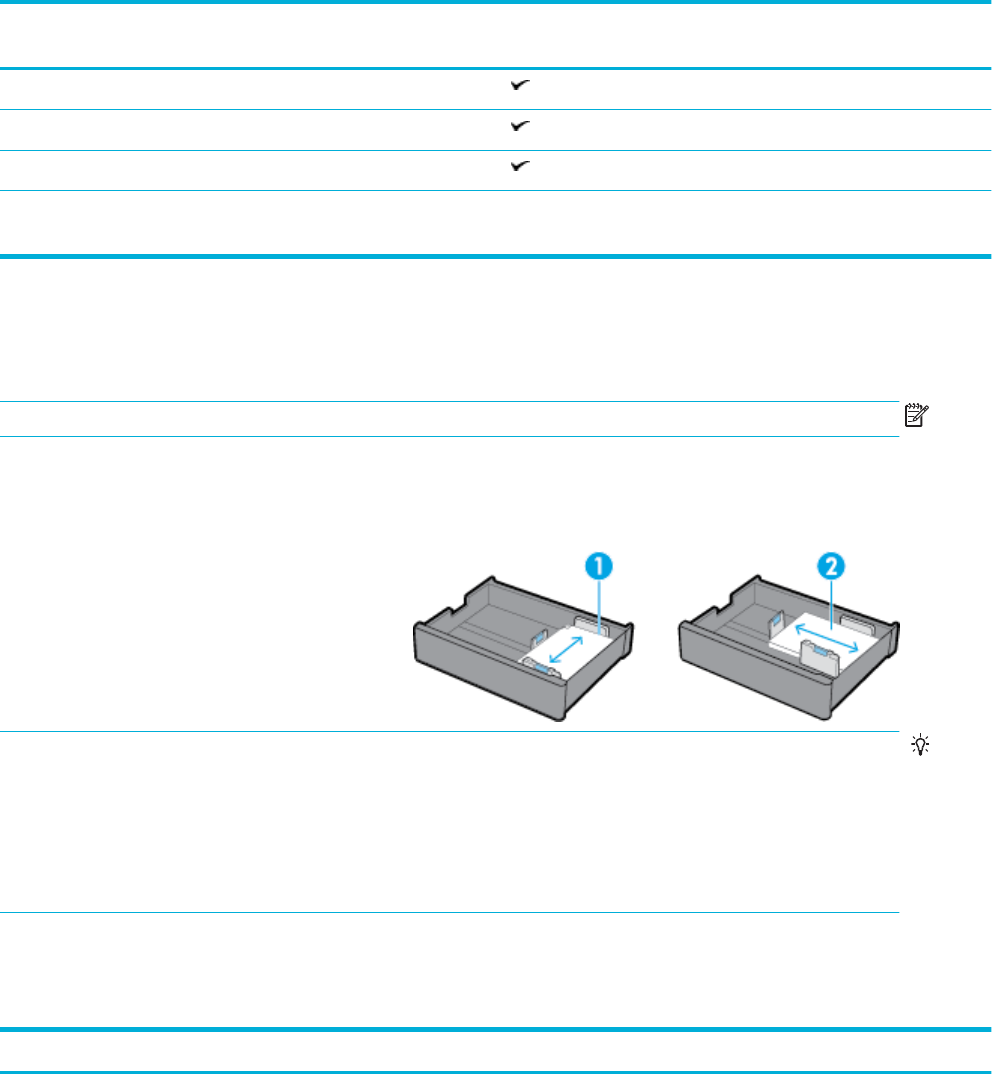 1

2