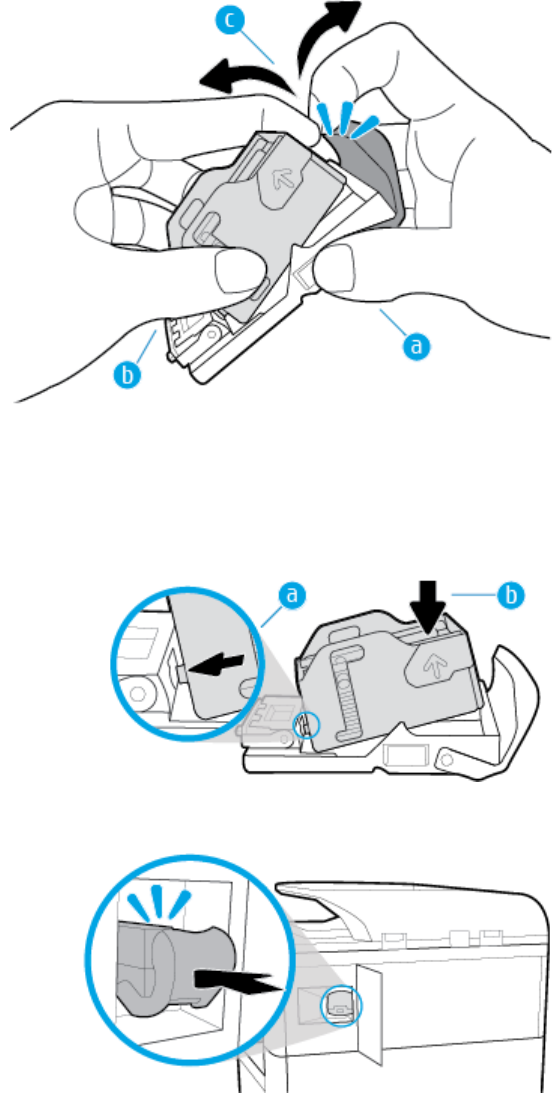 c
a
b
a
b