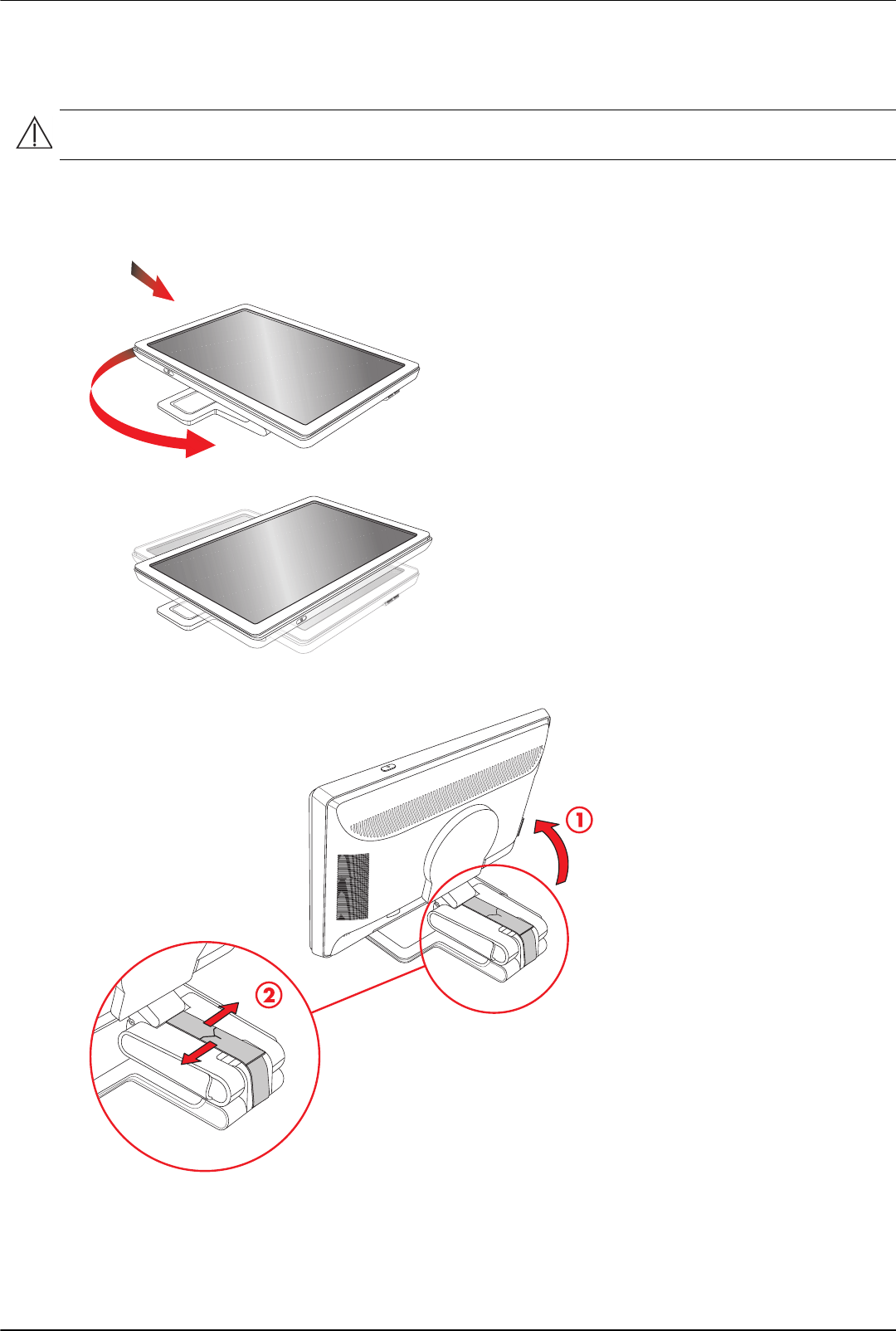 ①

②