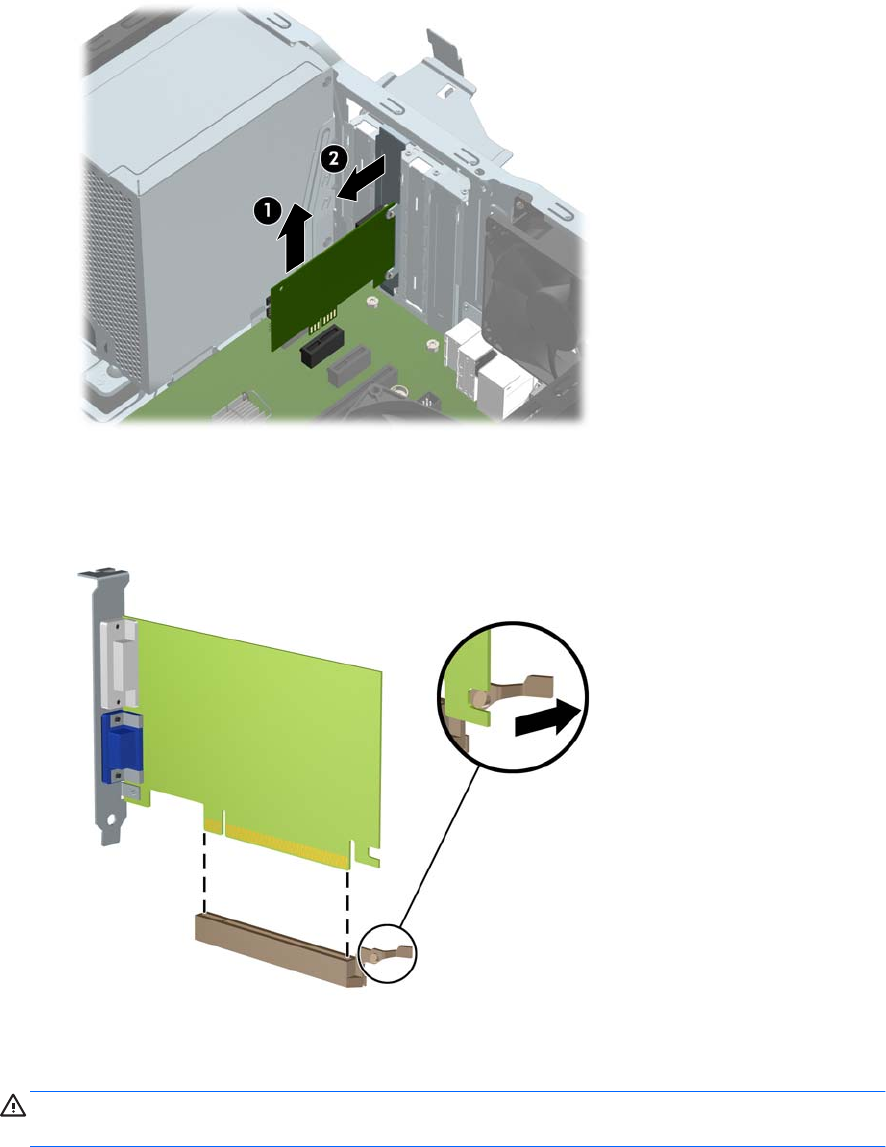 2

1