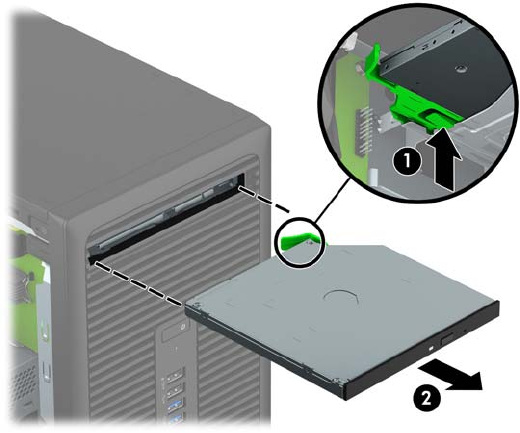 1

2