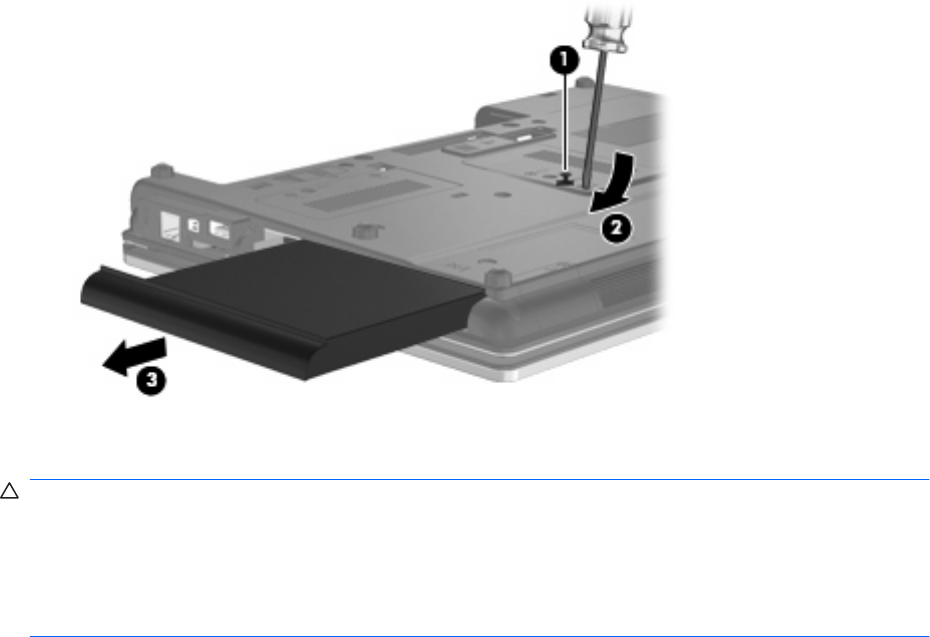 1

2

3