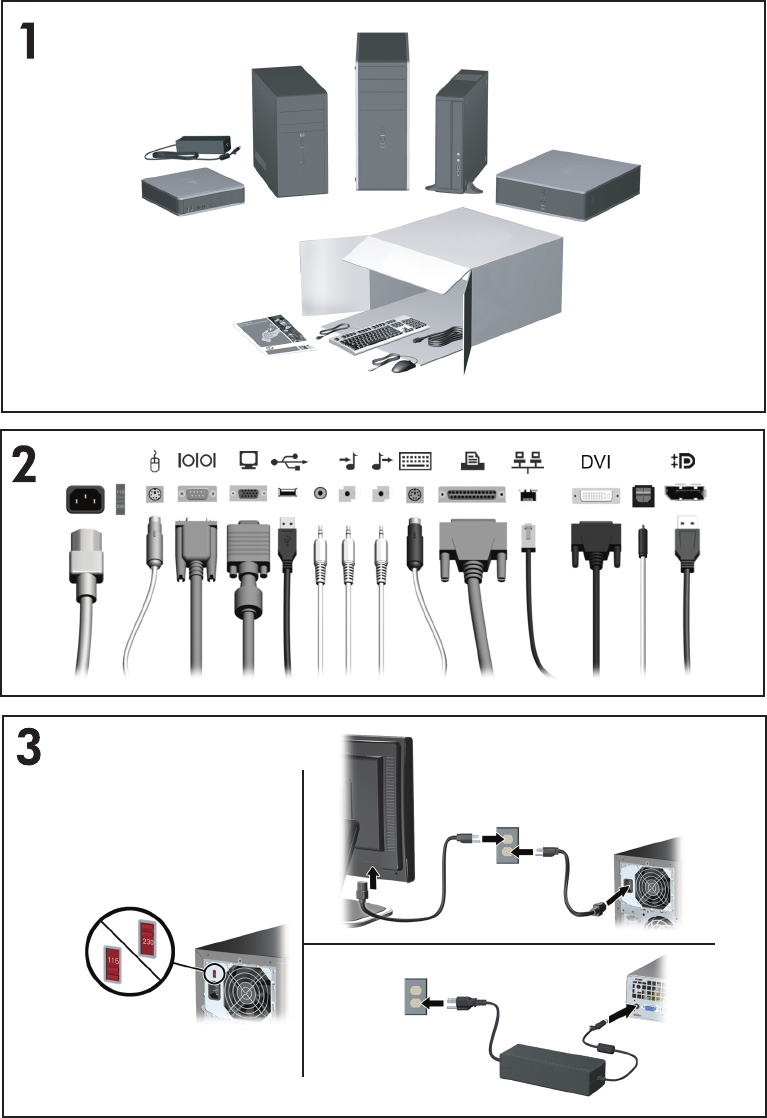 1

2

IOIOI

DVI

3

115

230