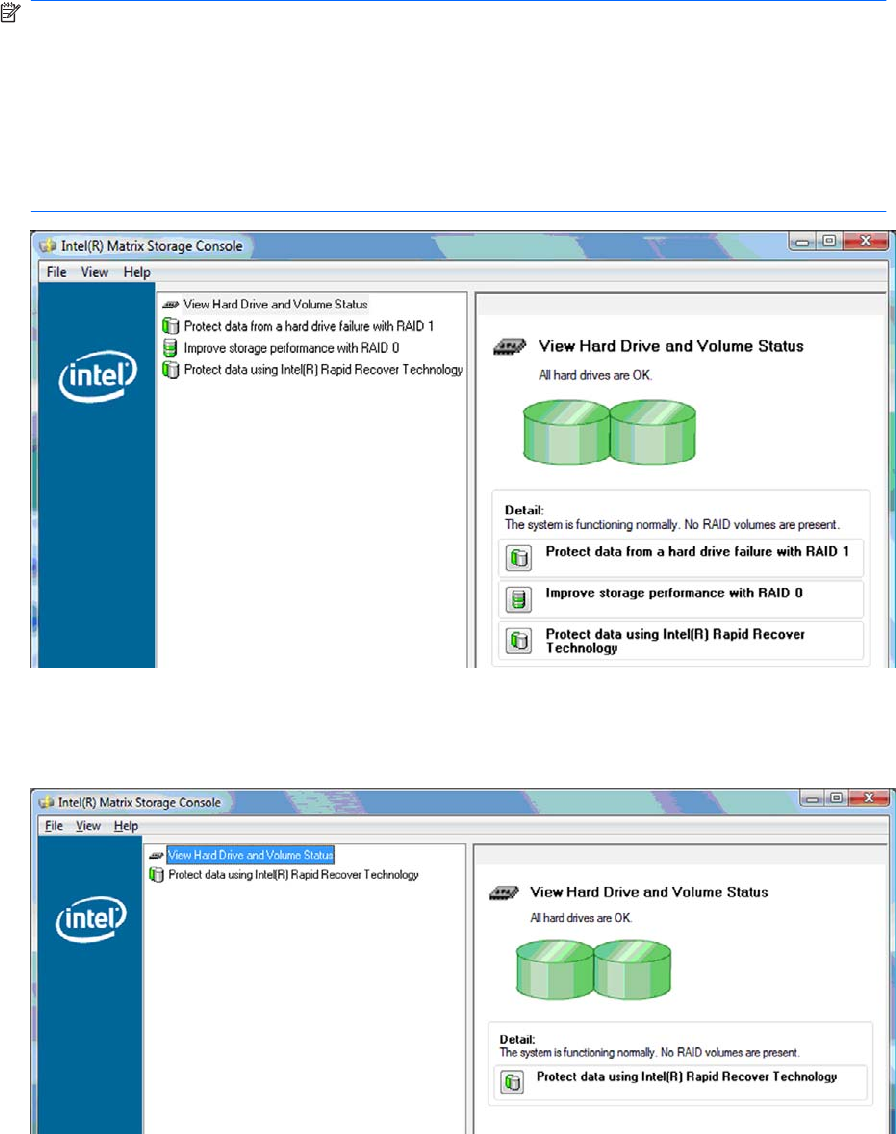 Intel(R) Matrix Storage Console

File View Help

intel

View Hard Drive and Volume Status
Protect data from a hard drive failure with RAID 1
Improve storage performance with RAID 0
Protect data using Intel(R) Rapid Recover Technology

View Hard Drive and Volume Status

All hard drives are OK.

Detail:
The system is functioning normally. No RAID volumes are present.

Protect data from a hard drive failure with RAID 1

Improve storage performance with RAID 0

Protect data using Intel(R) Rapid Recover Technology

Intel(R) Matrix Storage Console

File View Help

intel

View Hard Drive and Volume Status
Protect data using Intel(R) Rapid Recover Technology

View Hard Drive and Volume Status

All hard drives are OK.

Detail:
The system is functioning normally. No RAID volumes are present.

Protect data using Intel(R) Rapid Recover Technology