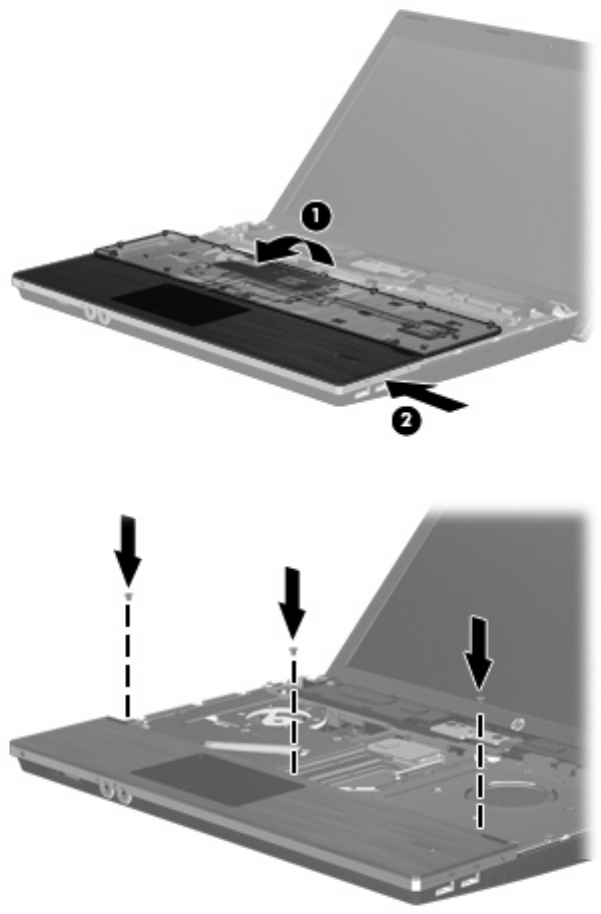 1

2