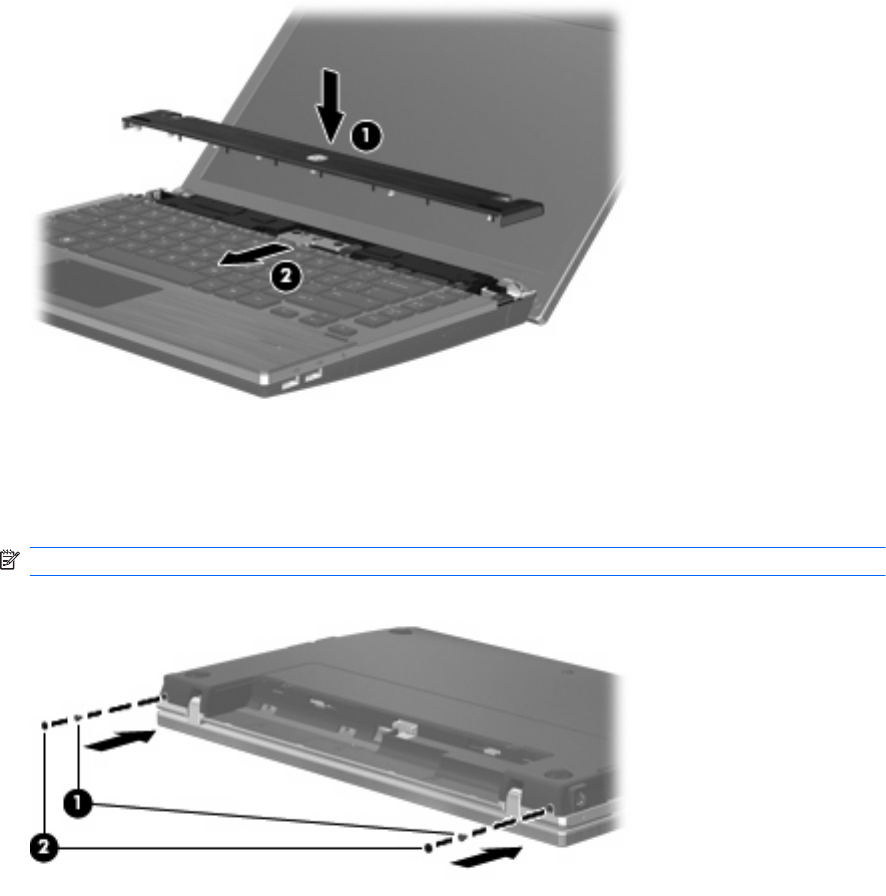 1

2

1

2