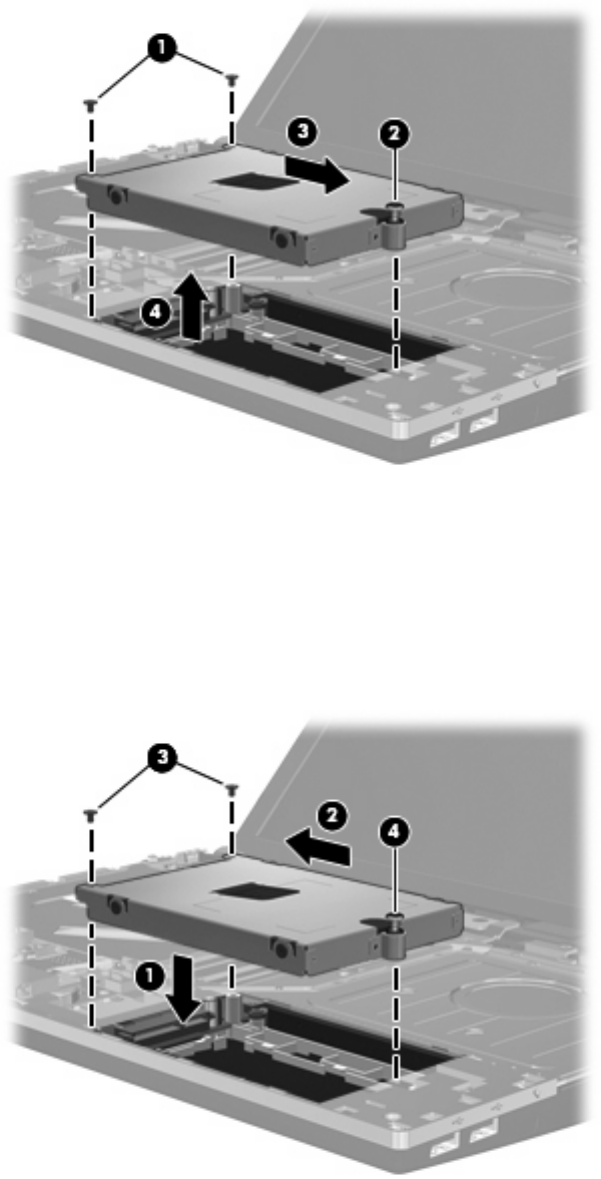 1
3
2
4

3
2
4
1