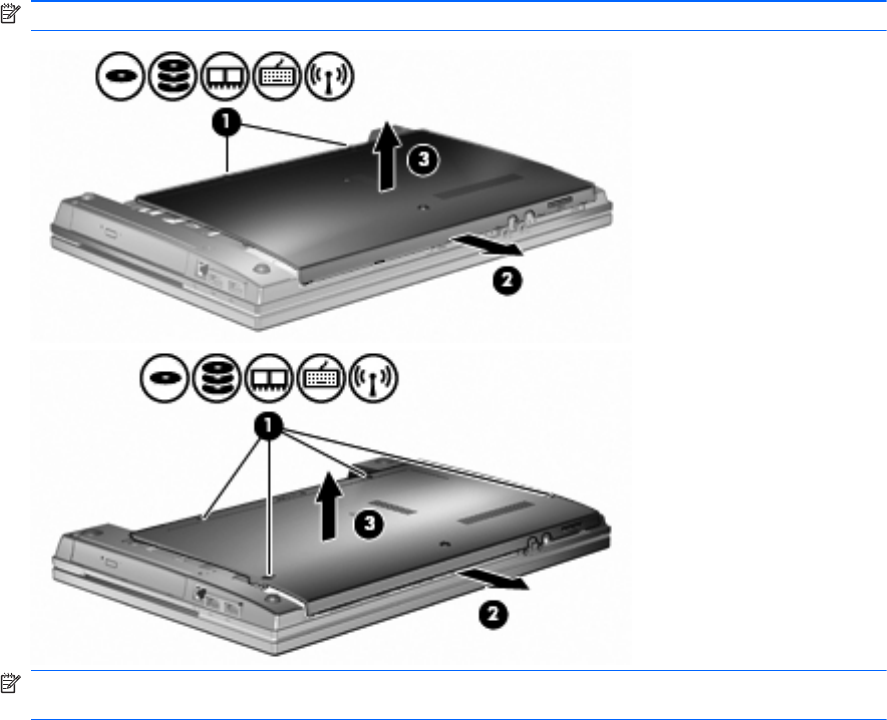 1
3
2
1
3
2