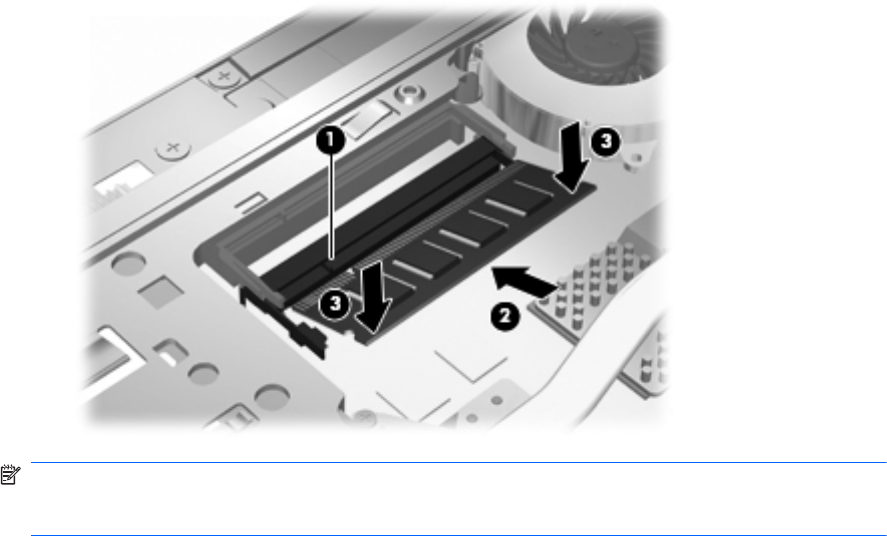 1

3

3

2