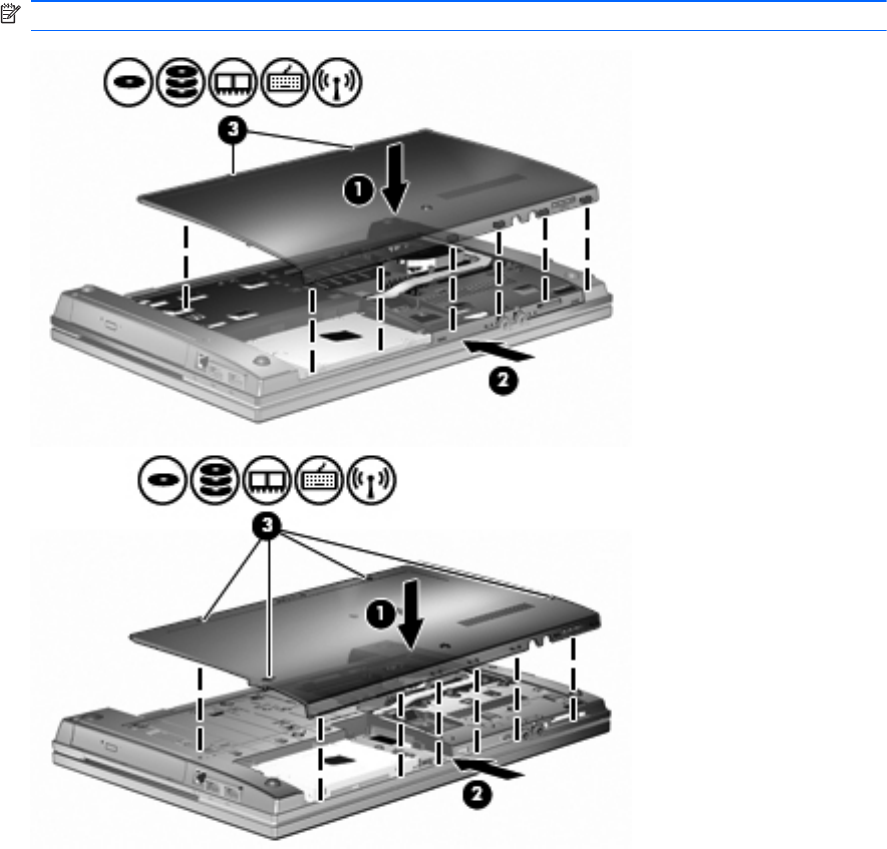 3

1

2

3

1

2