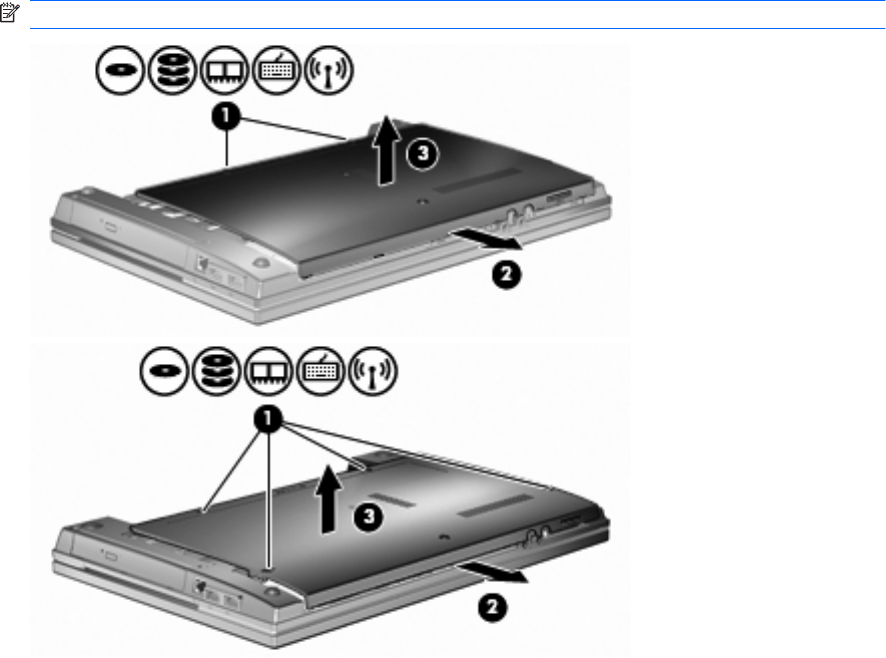 1
3
2
1
3
2