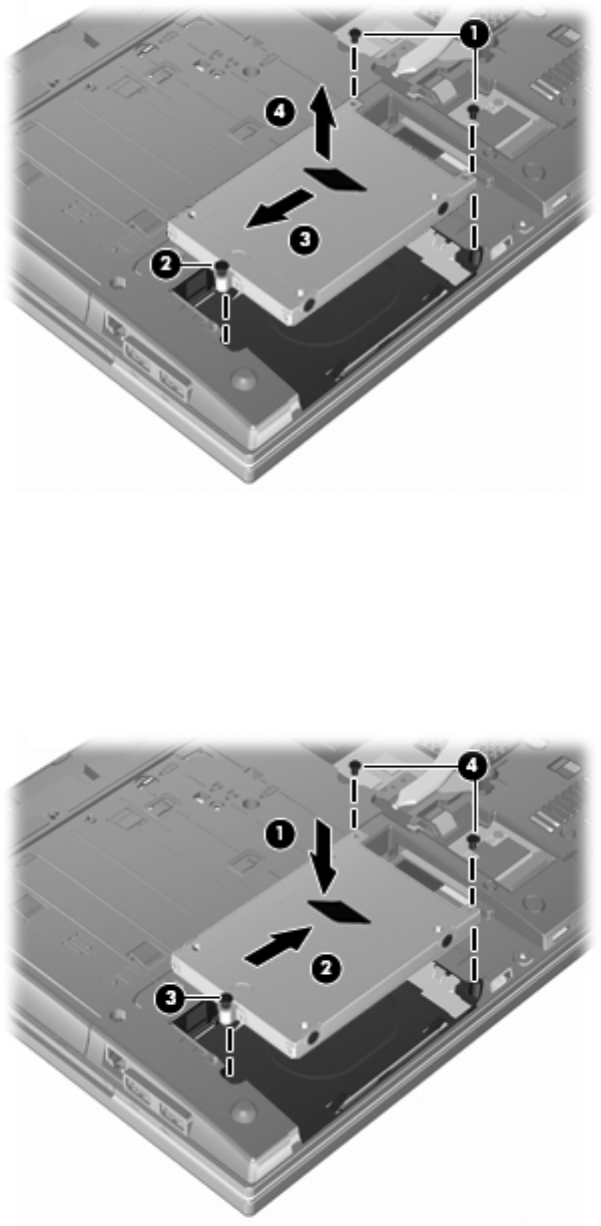 1
4
3
2

4
1
2
3