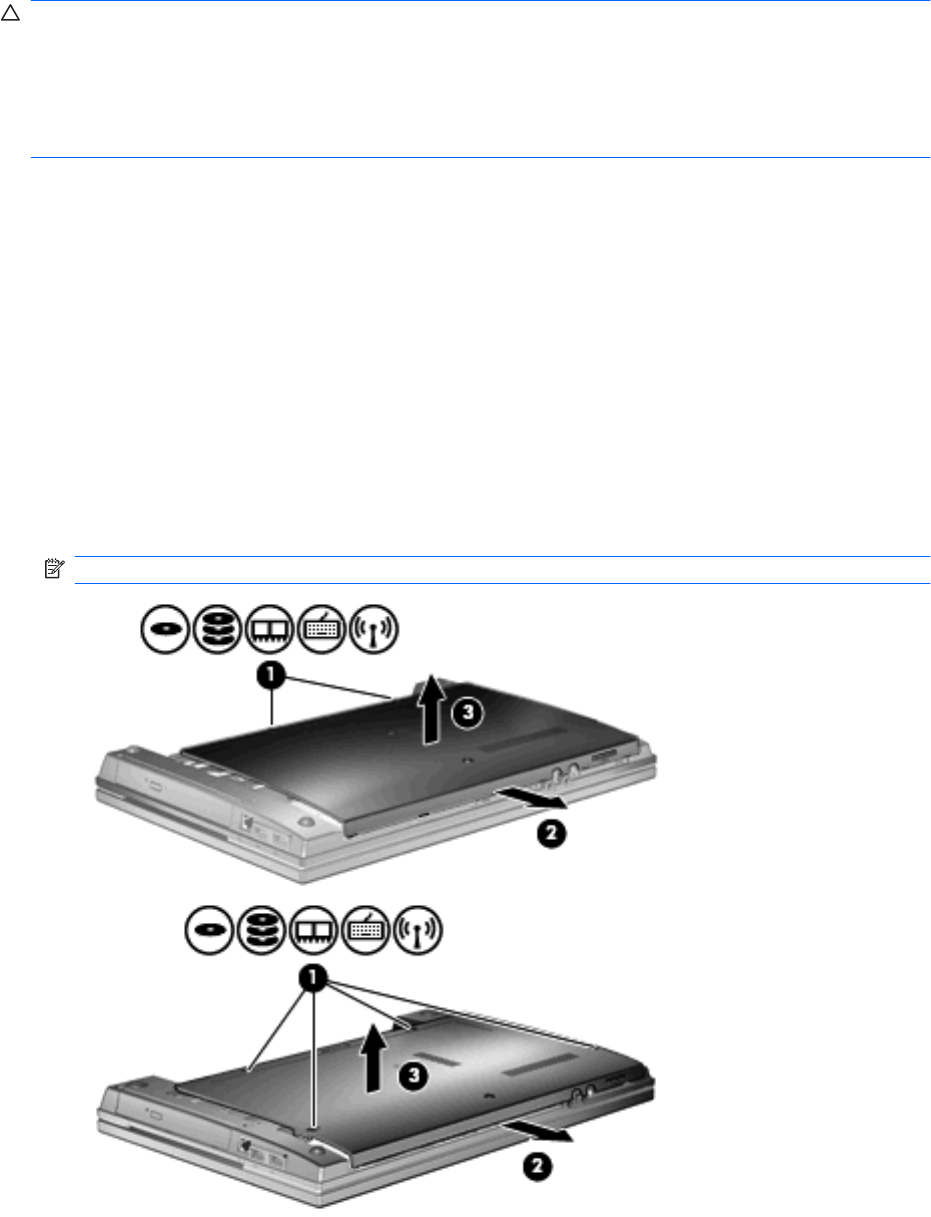 1

3

2

1

3

2