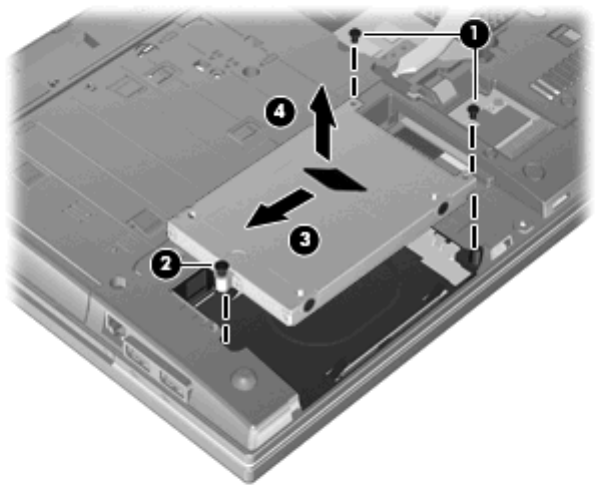 1
4
3
2