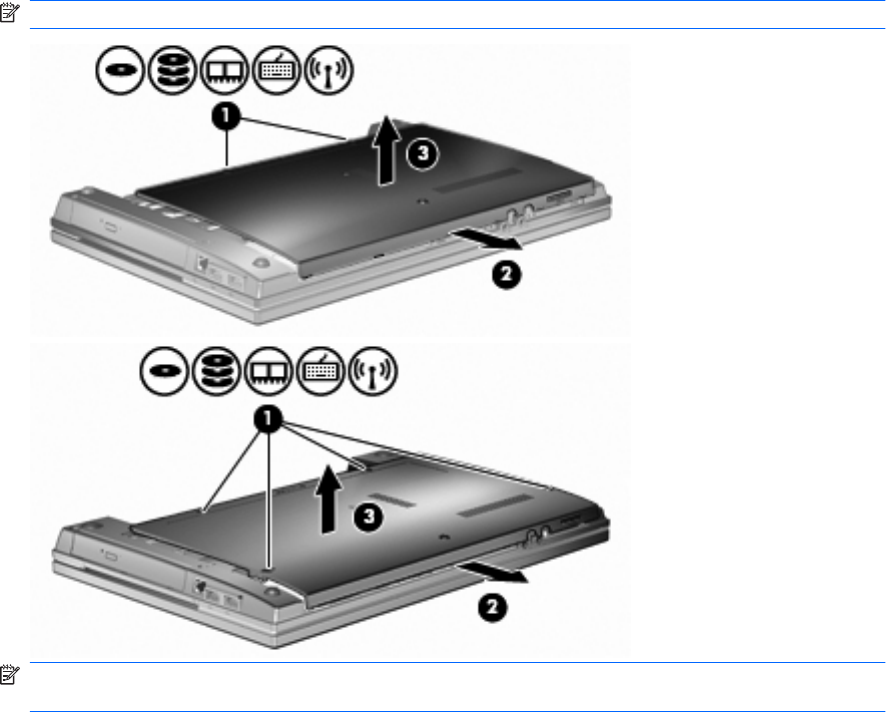 1
3
2
1
3
2