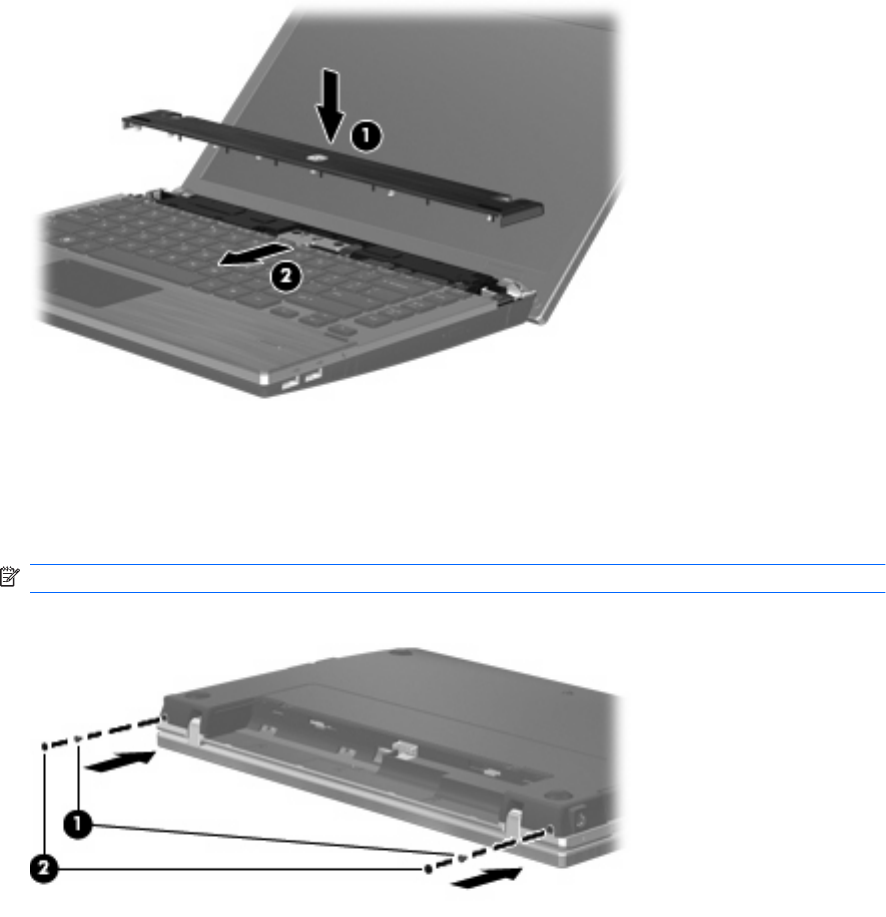 1

2

1

2