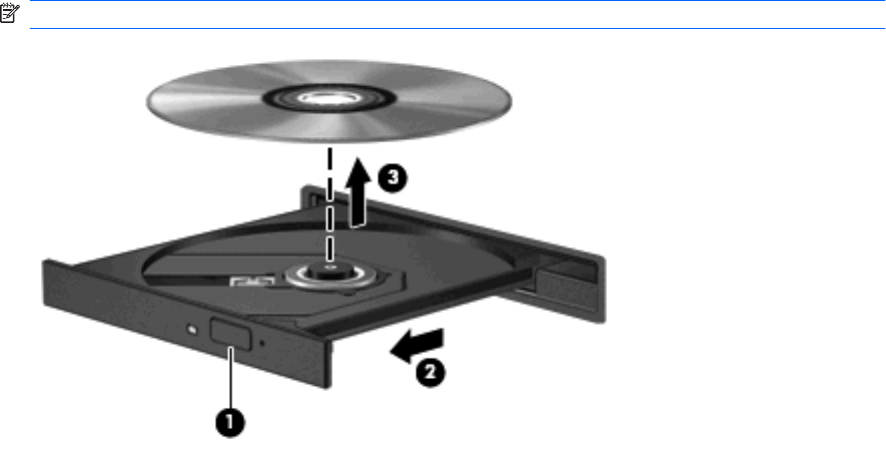 3

2

1