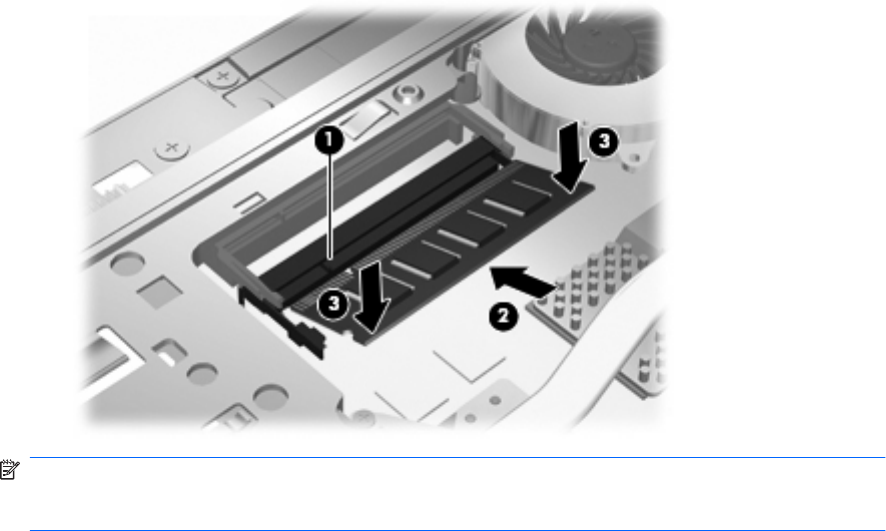 1
3
3
2