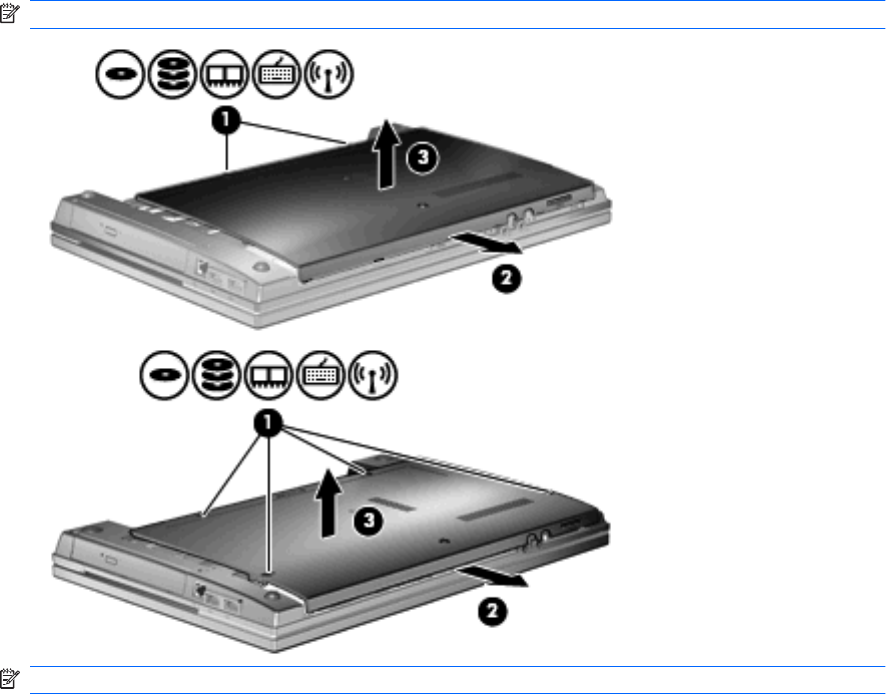 1

3

2

1

3

2