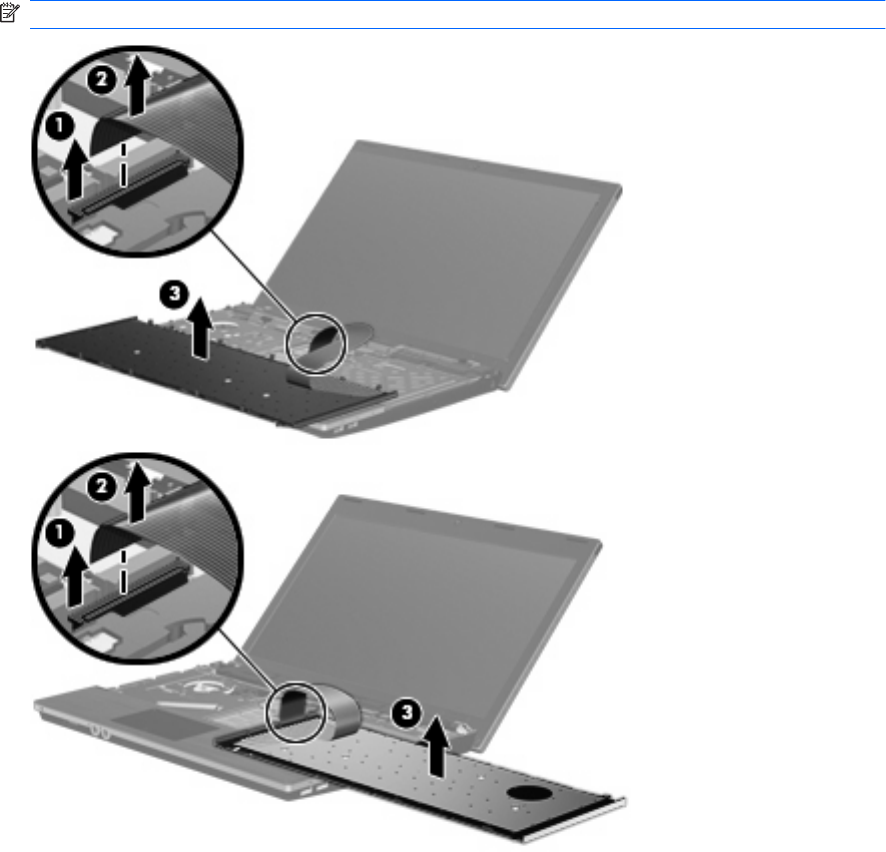 2
1
3
2
1
3