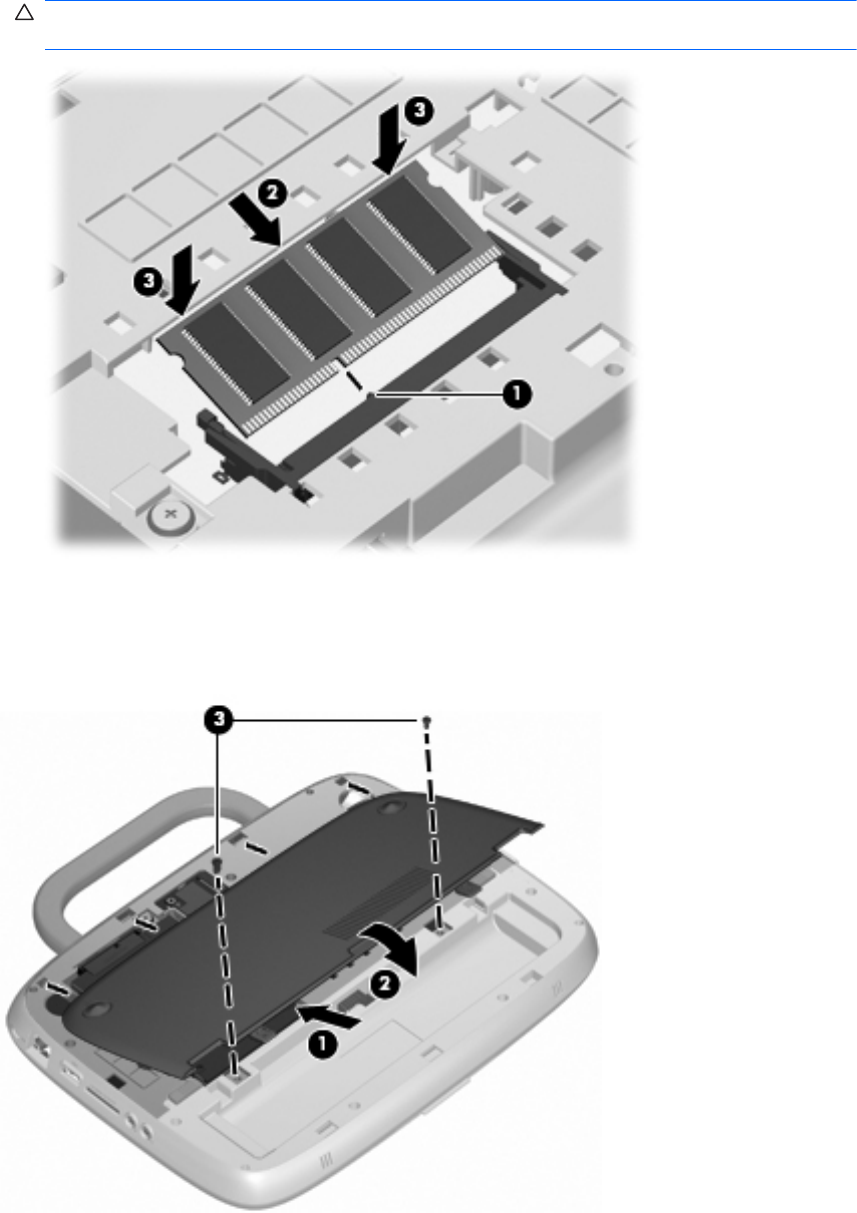 3

2

3

1

3

2

1