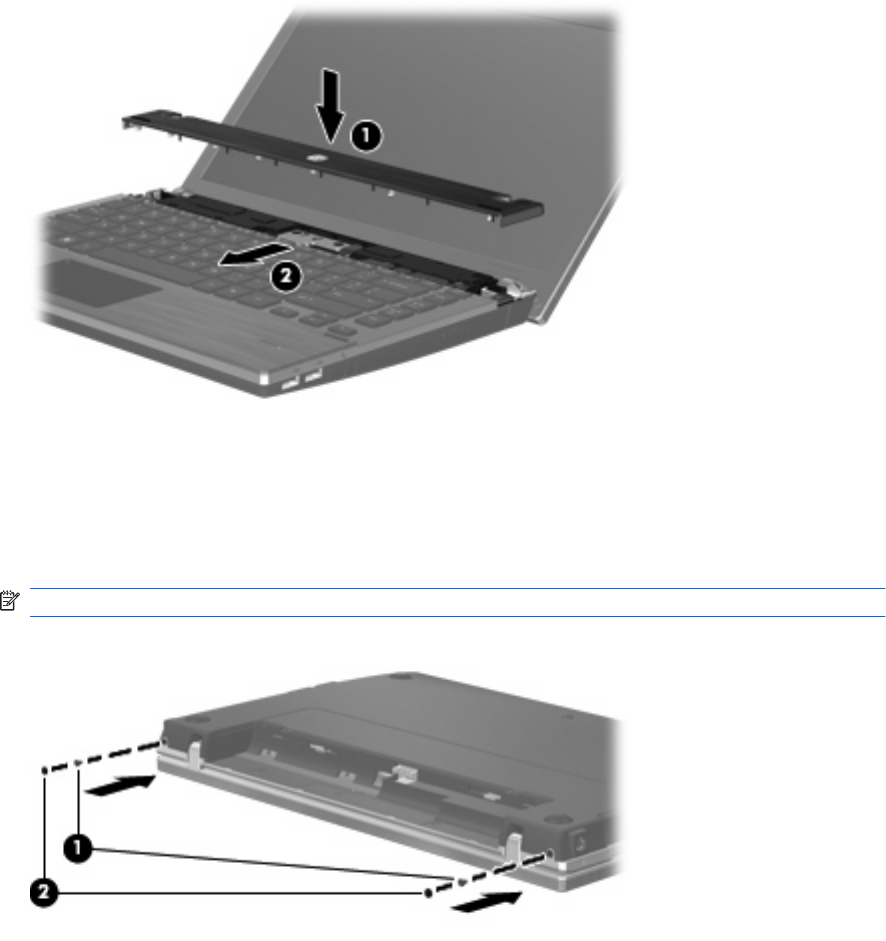 1

2

1

2