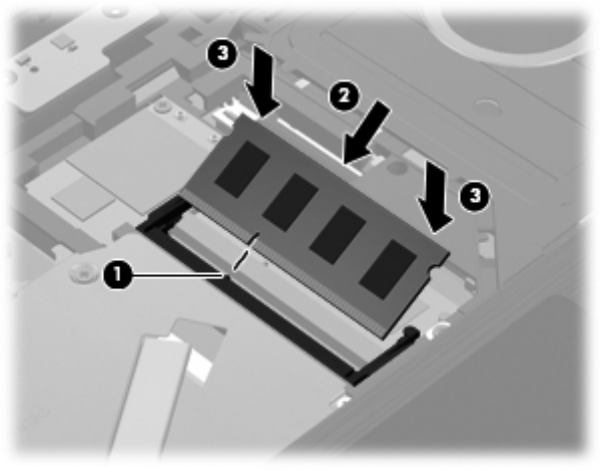 3
2
3
1